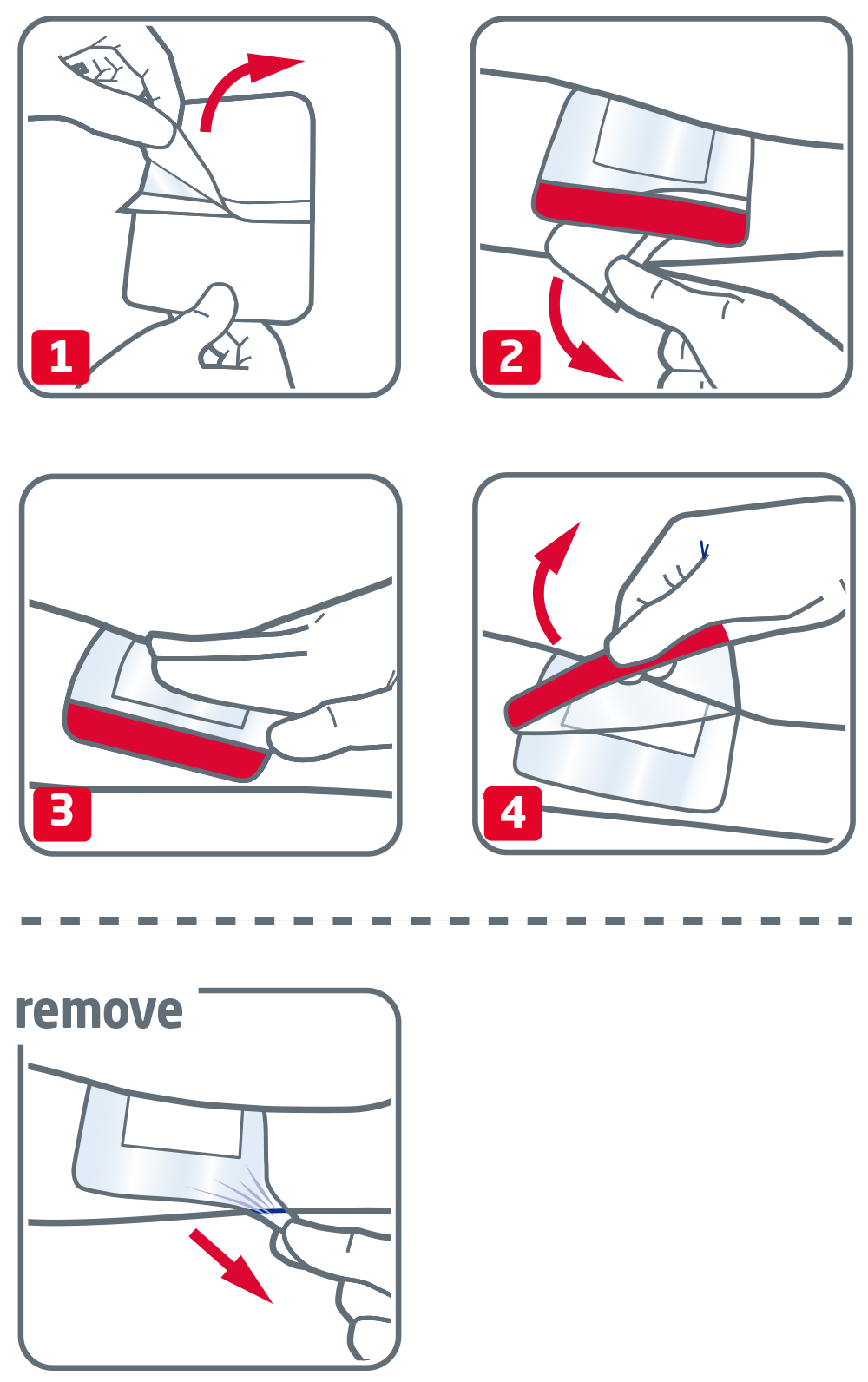 1

2

3

4

remove